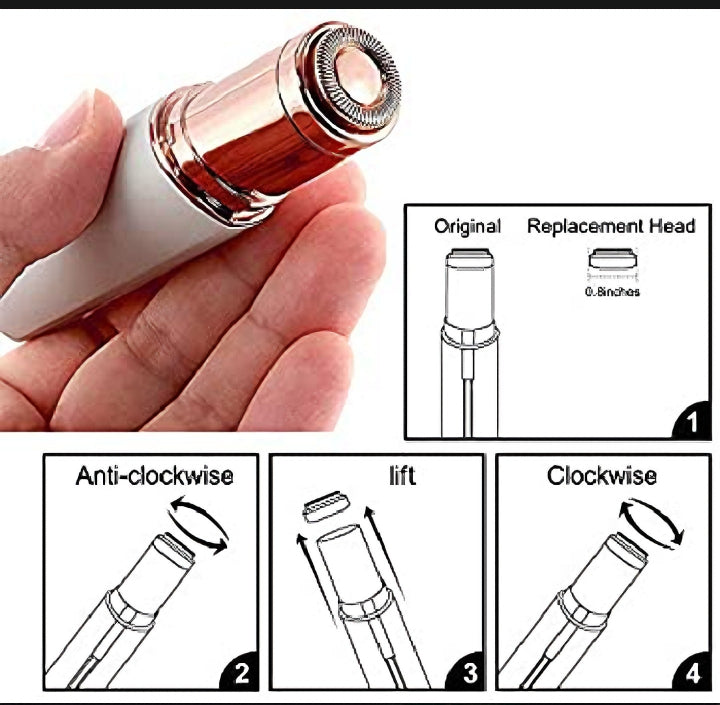 Original

Replacement Head

0.8inches

1

Anti-clockwise

2

lift

3

Clockwise

4